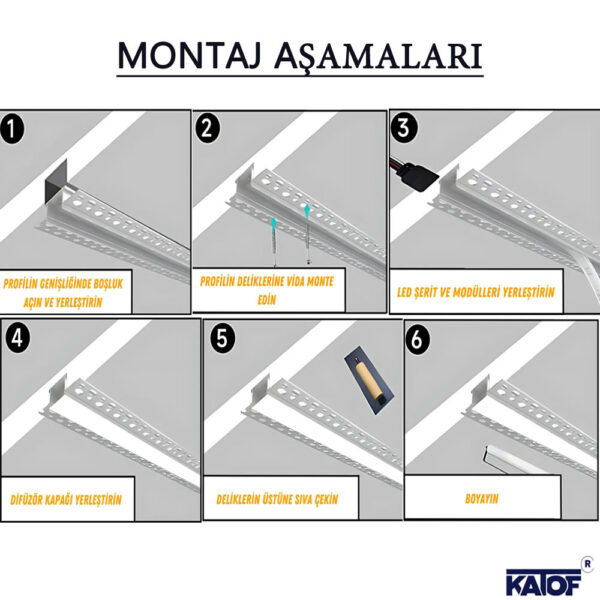 MONTAJ AŞAMALARI

1

PROFİLİN GENİŞLİĞİNDE BOŞLUK AÇIN VE YERLEŞTİRİN

2

PROFİLİN DELİKLERİNE VİDA MONTE EDİN

3

LED ŞERİT VE MODÜLLERİ YERLEŞTİRİN

4

DİFÜZÖR KAPAĞI YERLEŞTİRİN

5

DELİKLERİN ÜSTÜNE SIVA ÇEKİN

6

BOYAYIN

KATOF R